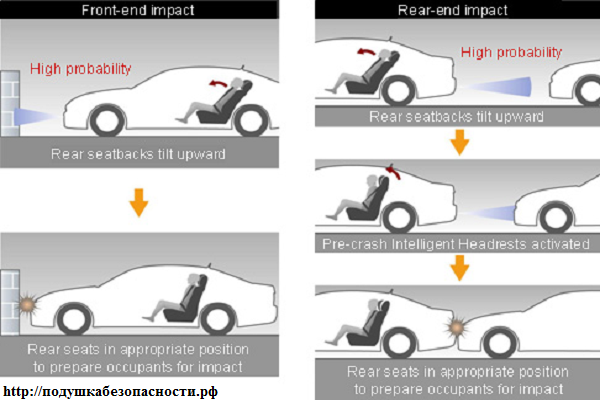 Front-end impact

High probability

Rear seatbacks tilt upward

Rear seats in appropriate position to prepare occupants for impact

http://подушкабезопасности.рф

Rear-end impact

High probability

Rear seatbacks tilt upward

Pre-crash Intelligent Headrests activated

Rear seats in appropriate position to prepare occupants for impact