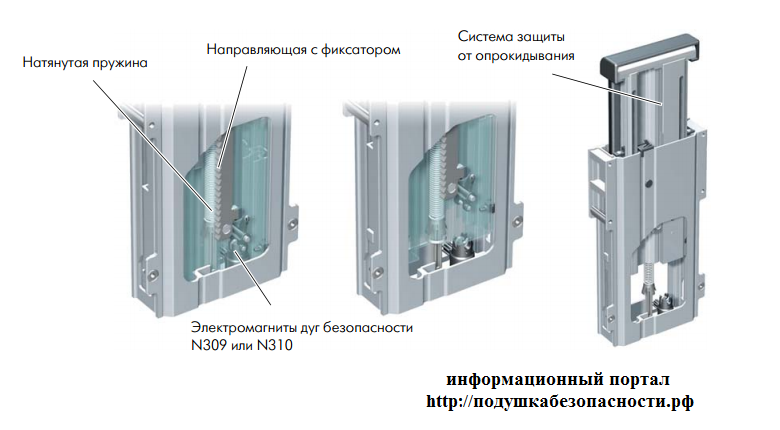 Натянутая пружина

Направляющая с фиксатором

Система защиты от опрокидывания

Электромагниты дуг безопасности N309 или N310

информационный портал
http://подушкабезопасности.рф