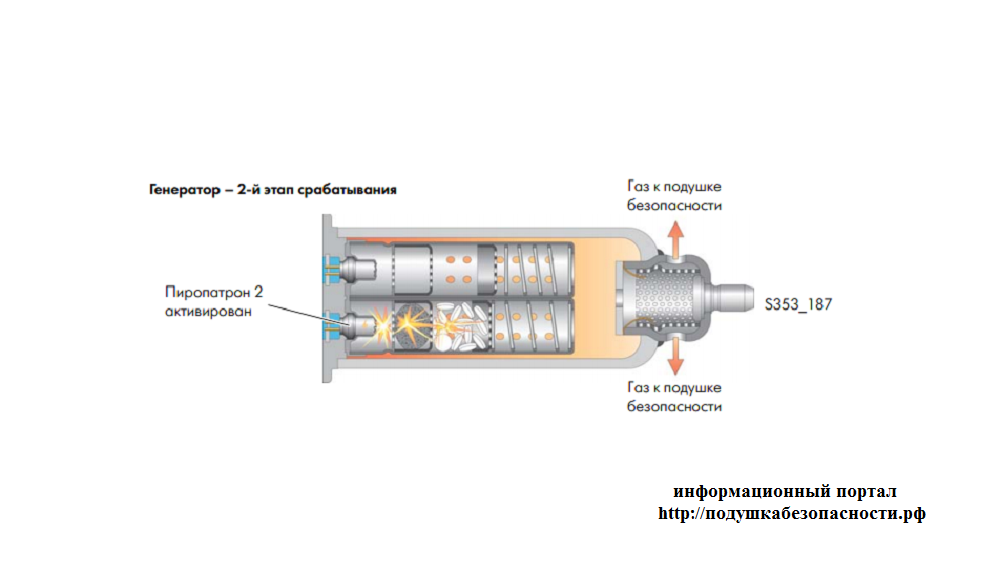 Генератор – 2-й этап срабатывания

Газ к подушке безопасности

Пиропатрон 2 активирован

S353_187

Газ к подушке безопасности

информационный портал
http://подушкабезопасности.рф