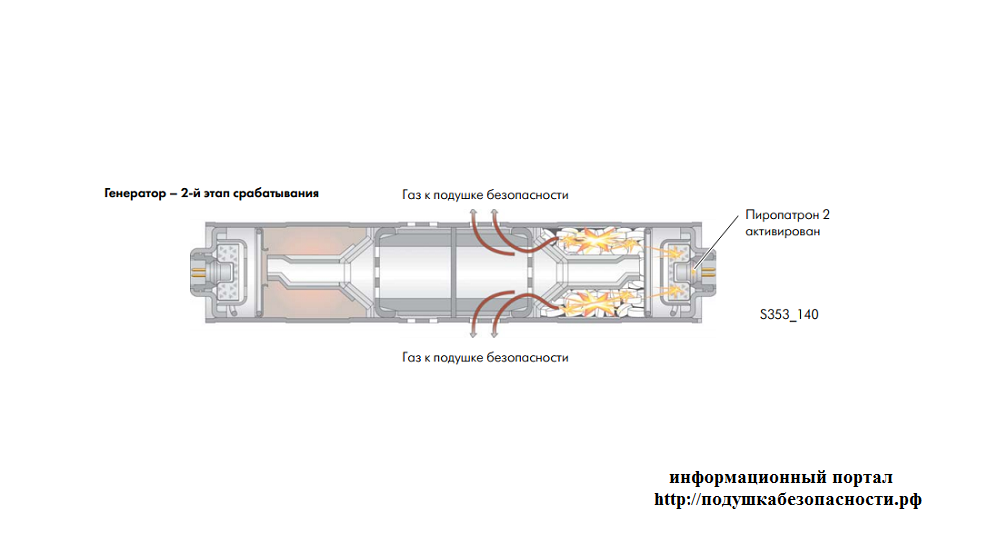 Генератор – 2-й этап срабатывания

Газ к подушке безопасности

Пиропатрон 2 активирован

S353_140

Газ к подушке безопасности

информационный портал
http://подушкабезопасности.рф