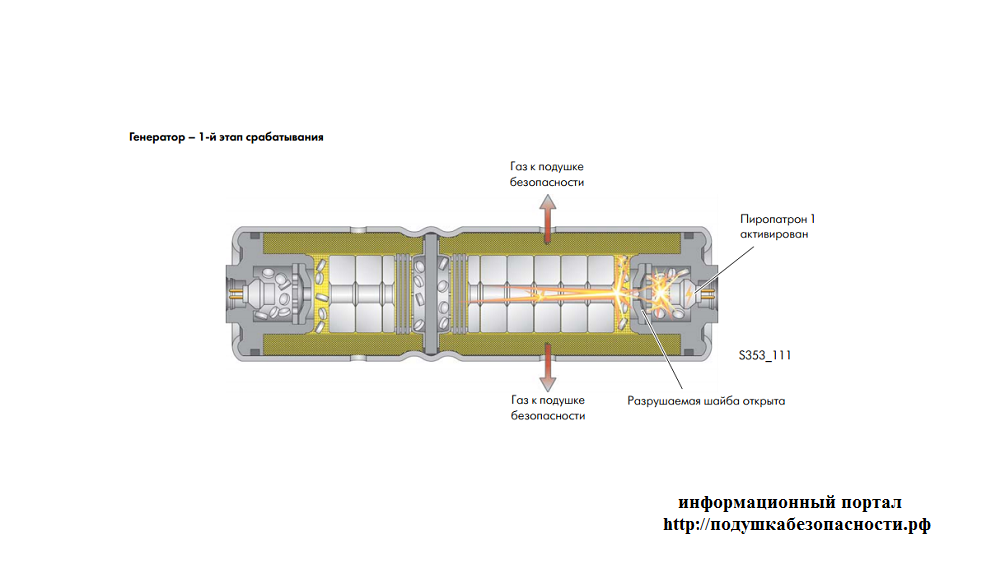 Генератор – 1-й этап срабатывания

Газ к подушке безопасности

Пиропатрон 1 активирован

S353_111

Газ к подушке безопасности

Разрушаемая шайба открыта

информационный портал
http://подушкабезопасности.рф